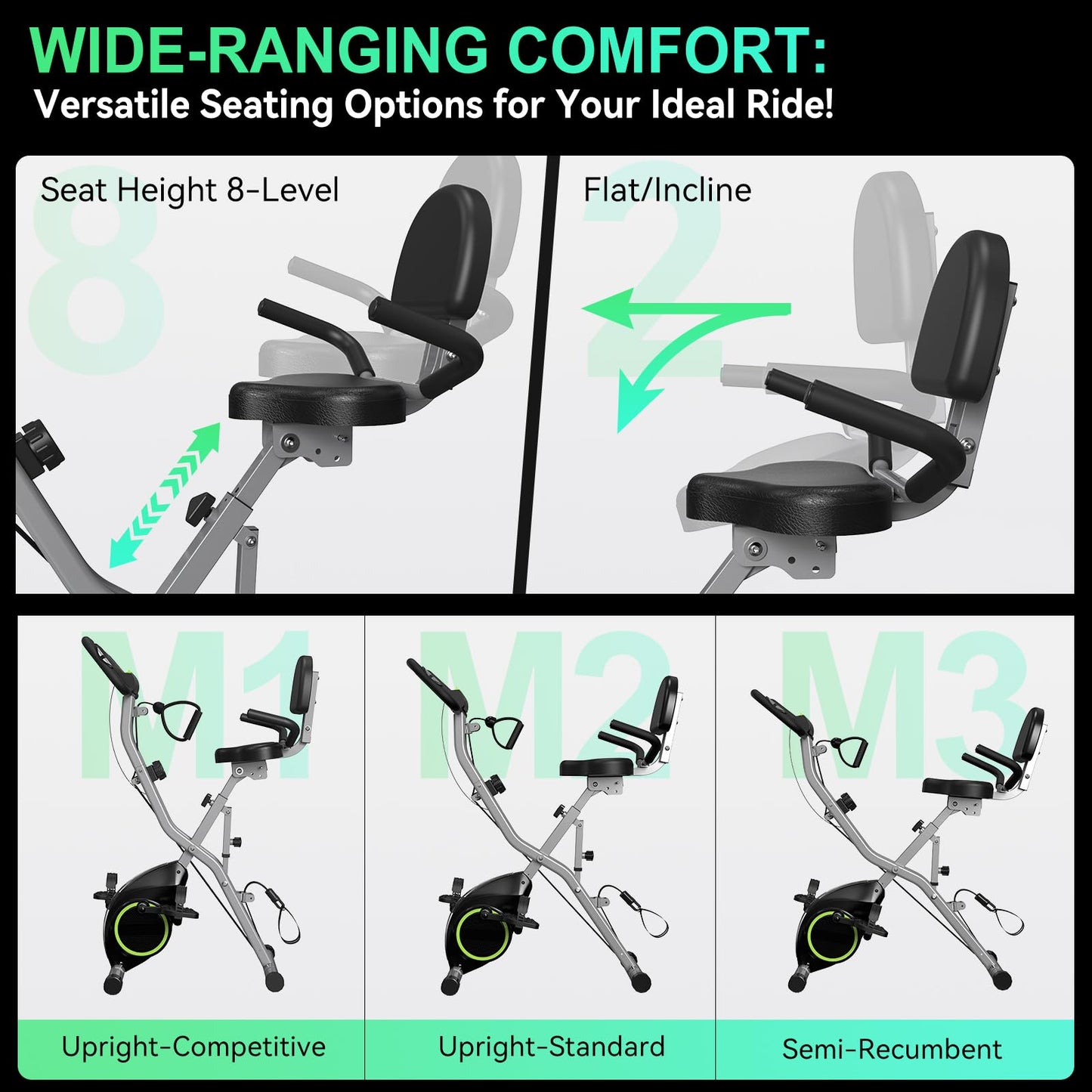 WIDE-RANGING COMFORT:
Versatile Seating Options for Your Ideal Ride!

Seat Height 8-Level

8

Flat/Incline

2

M1

Upright-Competitive

M2

Upright-Standard

M3

Semi-Recumbent